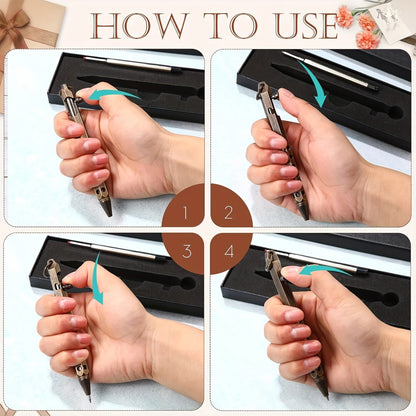 HOW TO USE

1

2

3

4