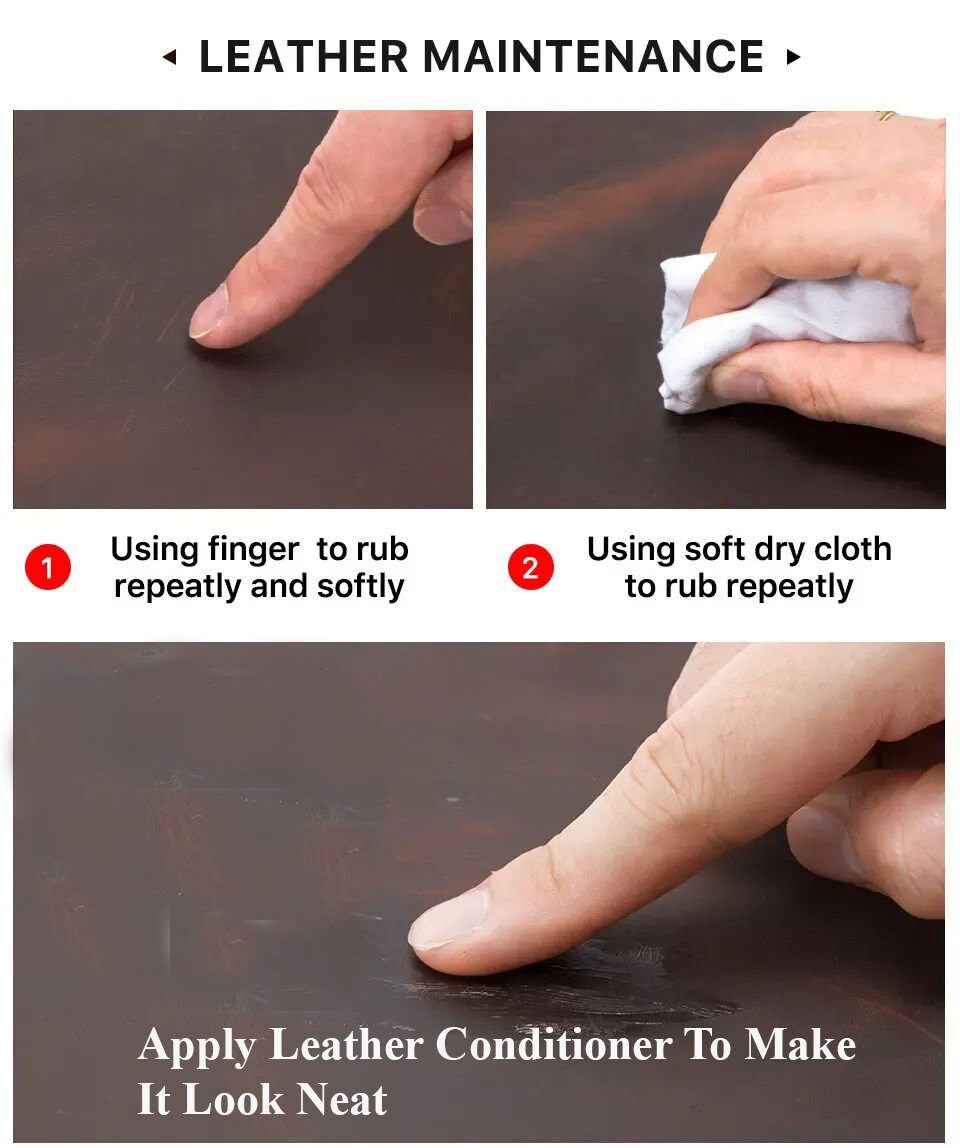 ◂ LEATHER MAINTENANCE ▸

1 Using finger to rub repeatly and softly

2 Using soft dry cloth to rub repeatly

Apply Leather Conditioner To Make It Look Neat