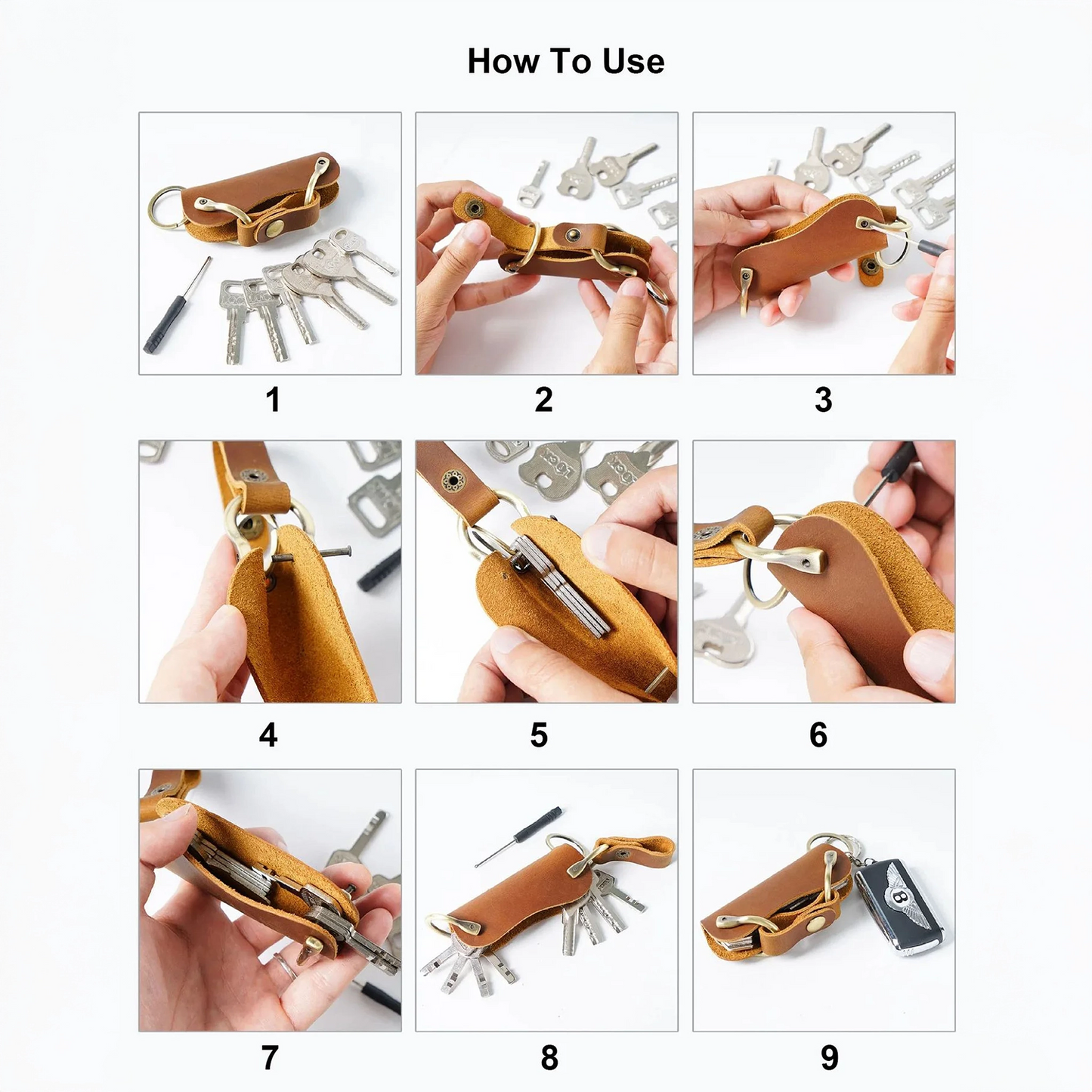 How To Use

1

2

3

4

5

6

7

8

9