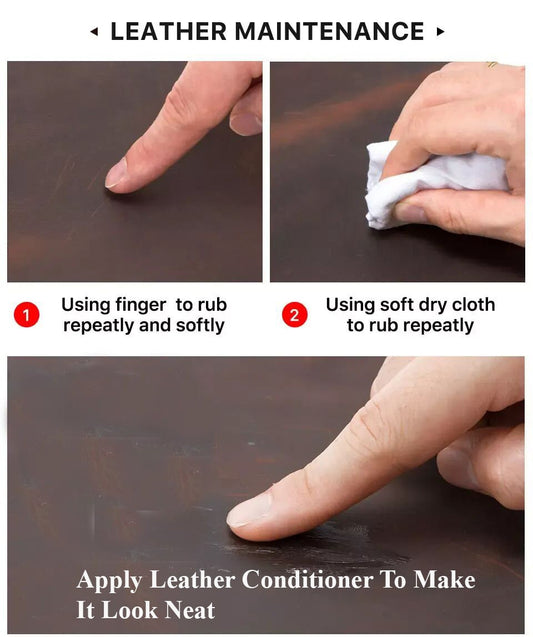 ◂ LEATHER MAINTENANCE ▸

1 Using finger to rub repeatly and softly

2 Using soft dry cloth to rub repeatly

Apply Leather Conditioner To Make It Look Neat